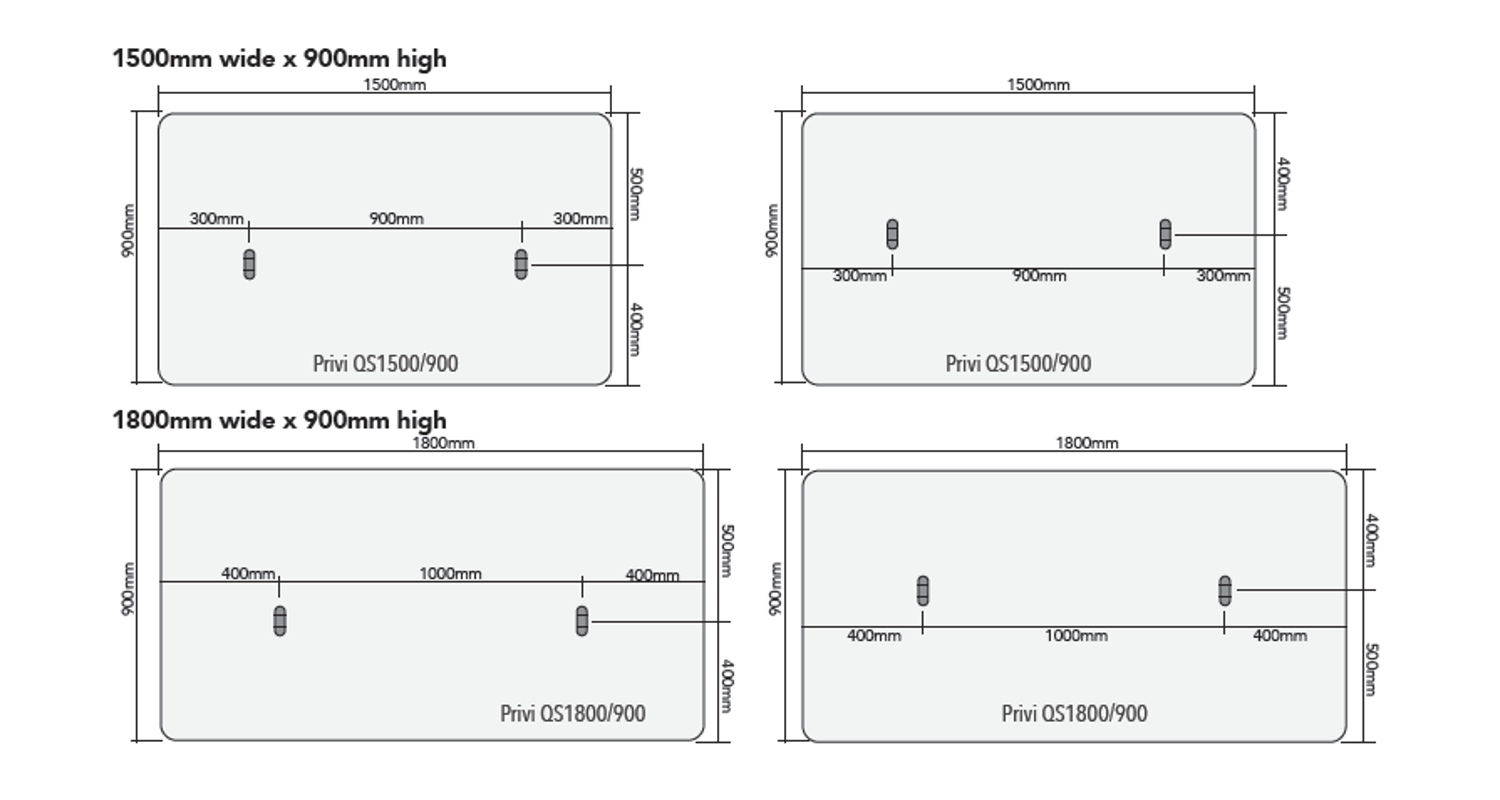 1500mm wide x 900mm high

1500mm

900mm

300mm 900mm 300mm

500mm

400mm

Privi QS1500/900

1500mm

900mm

400mm

300mm 900mm 300mm

500mm

Privi QS1500/900

1800mm wide x 900mm high

1800mm

900mm

400mm 1000mm 400mm

500mm

400mm

Privi QS1800/900

1800mm

900mm

400mm

400mm 1000mm 400mm

500mm

Privi QS1800/900